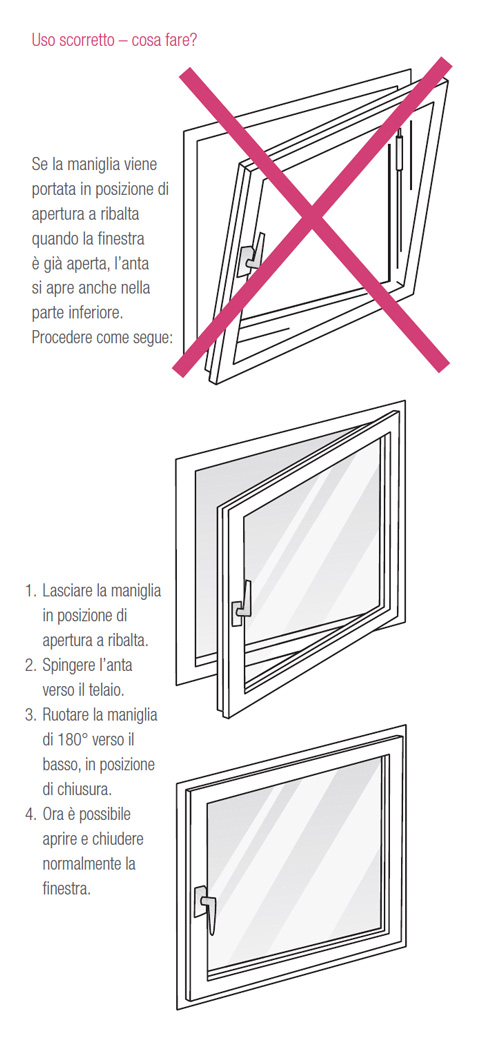 Uso scorretto – cosa fare?

Se la maniglia viene portata in posizione di apertura a ribalta quando la finestra è già aperta, l'anta si apre anche nella parte inferiore. Procedere come segue:

1. Lasciare la maniglia in posizione di apertura a ribalta.
2. Spingere l'anta verso il telaio.
3. Ruotare la maniglia di 180° verso il basso, in posizione di chiusura.
4. Ora è possibile aprire e chiudere normalmente la finestra.